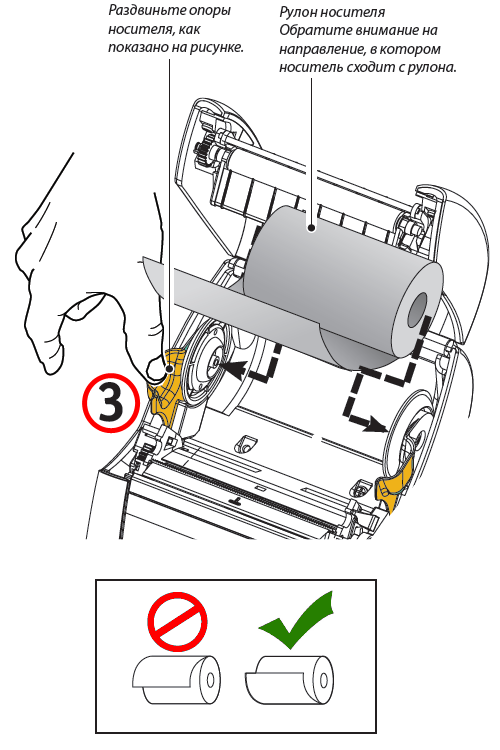 Раздвиньте опоры носителя, как показано на рисунке.

Рулон носителя
Обратите внимание на направление, в котором носитель сходит с рулона.

3