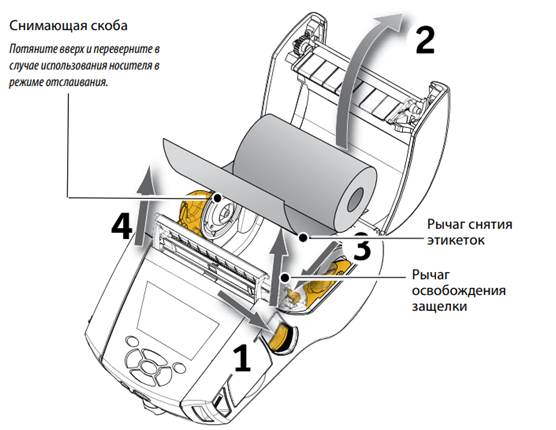 Снимающая скоба

Потяните вверх и переверните в случае использования носителя в режиме отслаивания.

2

4

Рычаг снятия этикеток

3

Рычаг освобождения защелки

1